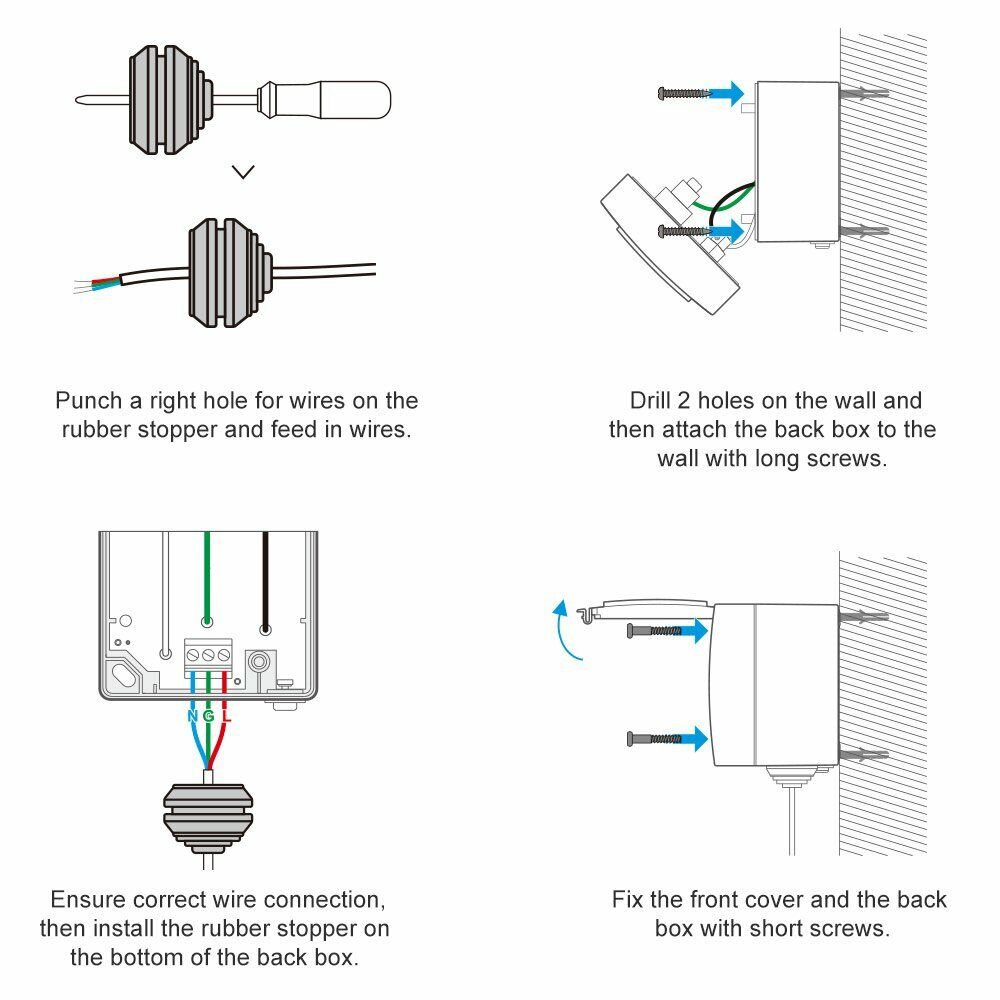 Punch a right hole for wires on the rubber stopper and feed in wires.

Drill 2 holes on the wall and then attach the back box to the wall with long screws.

N G L

Ensure correct wire connection, then install the rubber stopper on the bottom of the back box.

Fix the front cover and the back box with short screws.